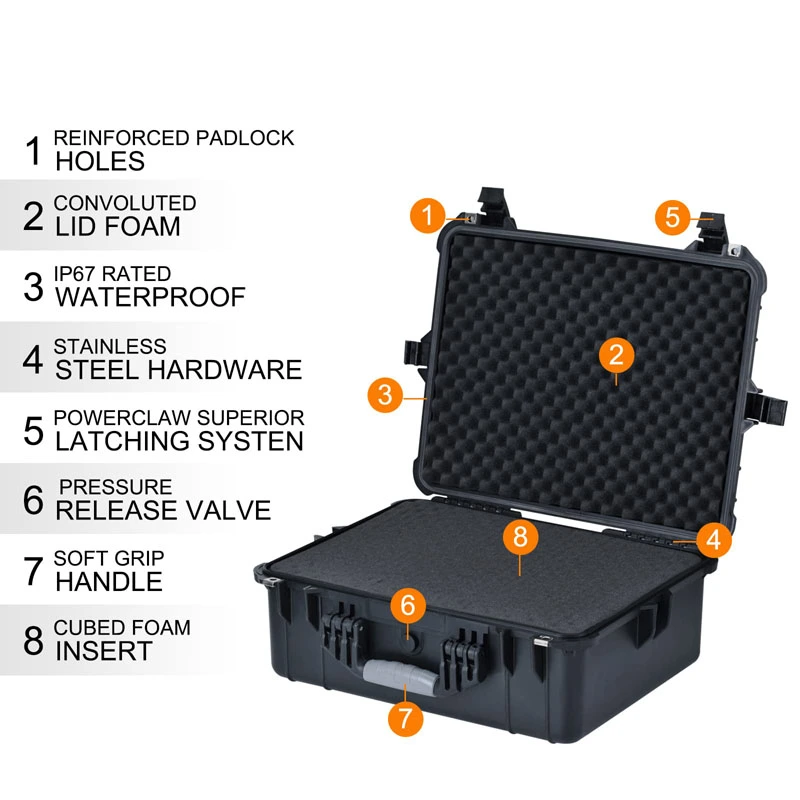 1 REINFORCED PADLOCK HOLES

2 CONVOLUTED LID FOAM

3 IP67 RATED WATERPROOF

4 STAINLESS STEEL HARDWARE

5 POWERCLAW SUPERIOR LATCHING SYSTEN

6 PRESSURE RELEASE VALVE

7 SOFT GRIP HANDLE

8 CUBED FOAM INSERT

1
5
2
3
8
4
6
7